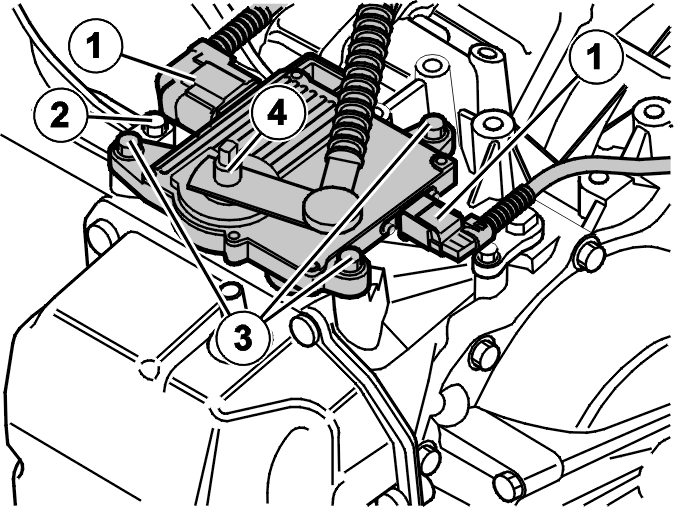 1
1
2
4
3