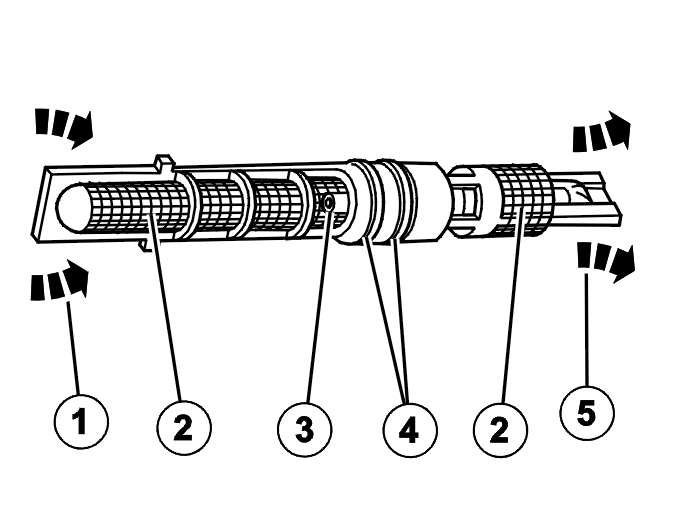 1
2
3
4
2
5