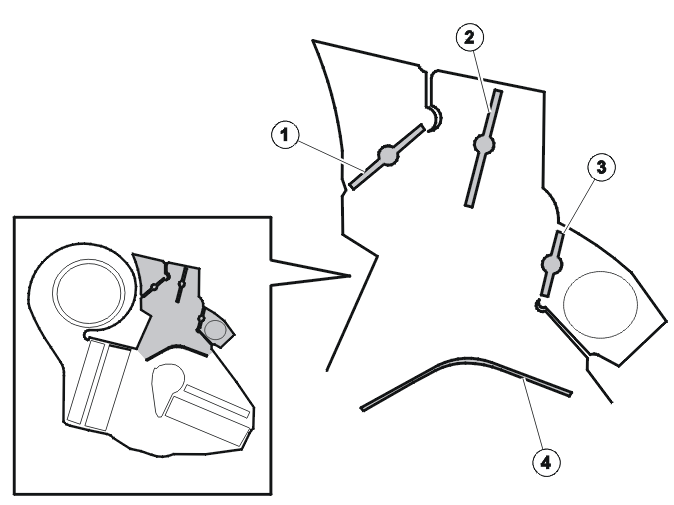 1
2
3
4