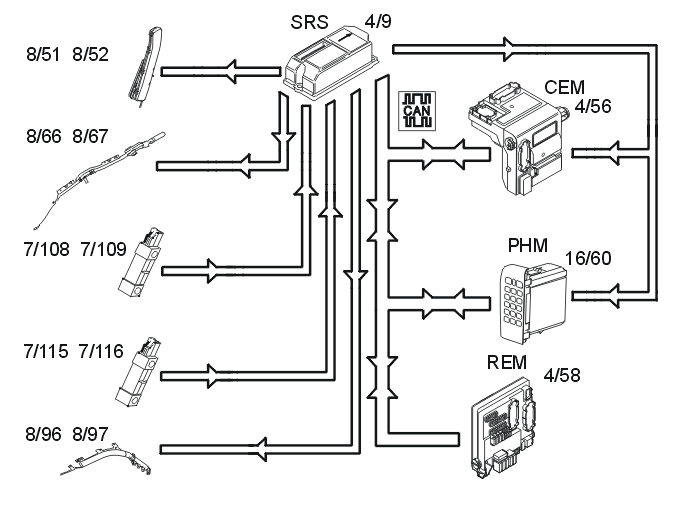 SRS 4/9

8/51 8/52

8/66 8/67

7/108 7/109

7/115 7/116

8/96 8/97

CAN

CEM 4/56

PHM 16/60

REM 4/58