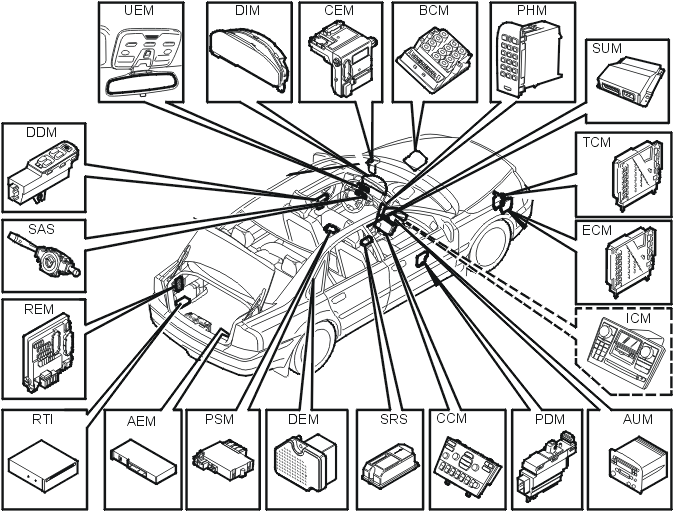 UEM
DIM
CEM
BCM
PHM
SUM
DDM
TCM
SAS
ECM
REM
ICM
RTI
AEM
PSM
DEM
SRS
CCM
PDM
AUM