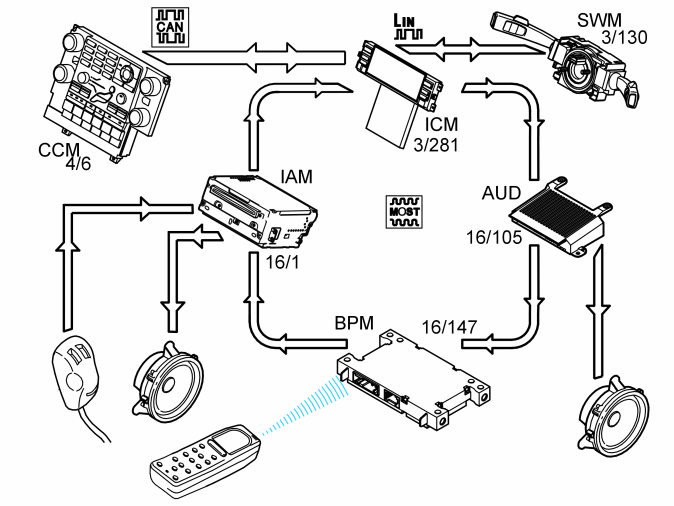 CAN

LIN

SWM
3/130

CCM
4/6

ICM
3/281

IAM

MOST

AUD

16/105

16/1

BPM

16/147