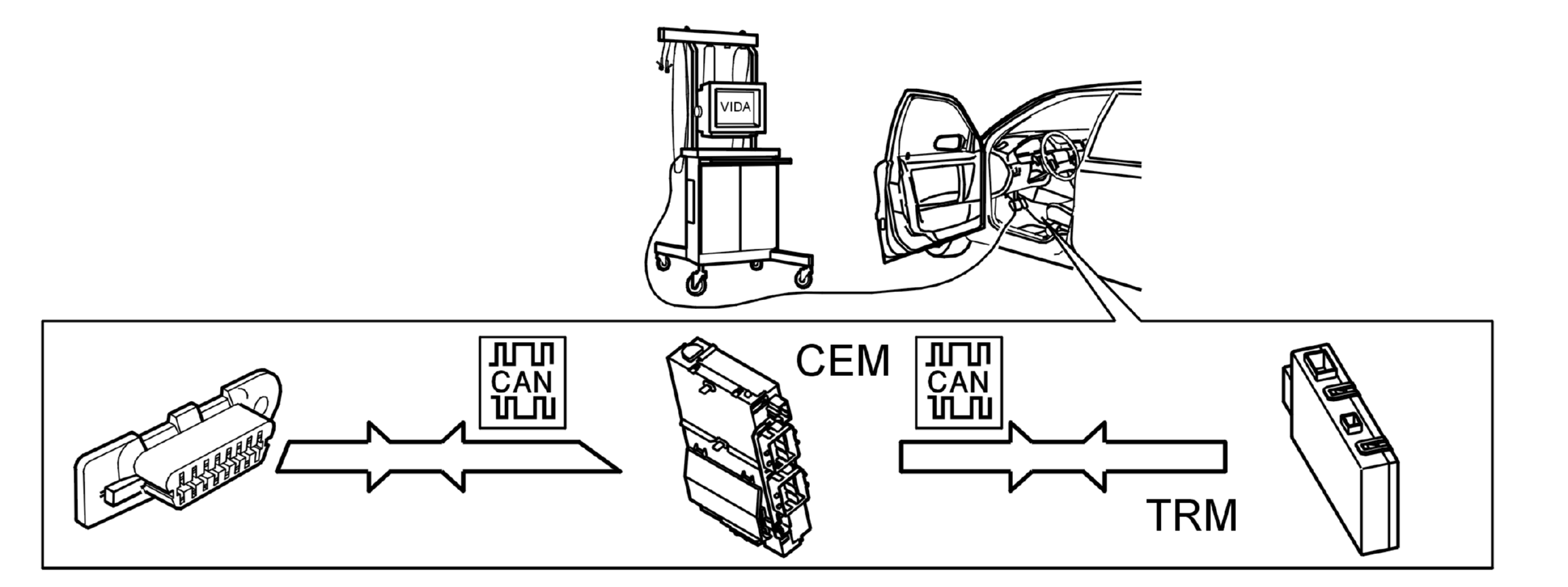 VIDA

CAN

CEM

CAN

TRM