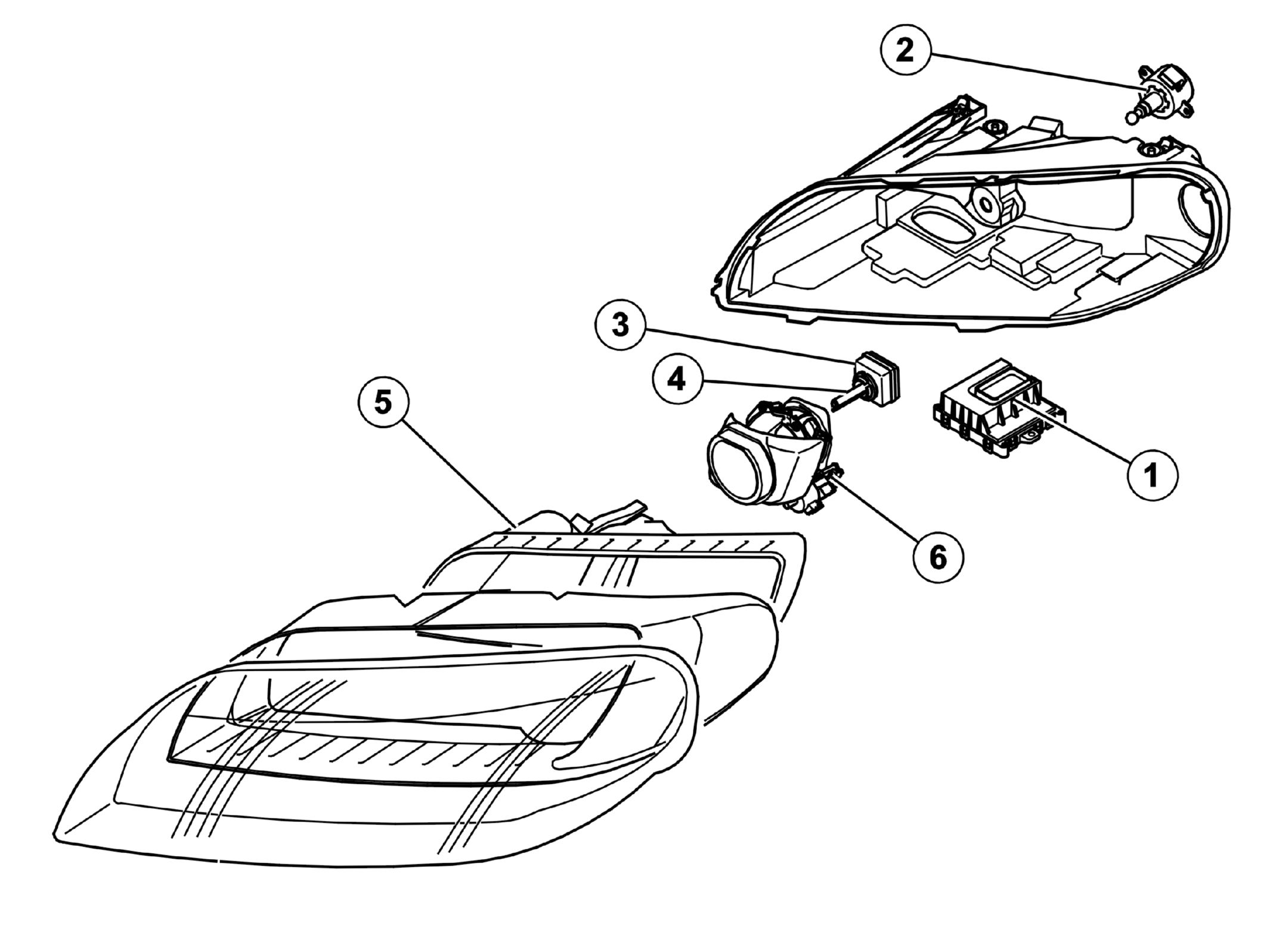 2
3
4
5
1
6