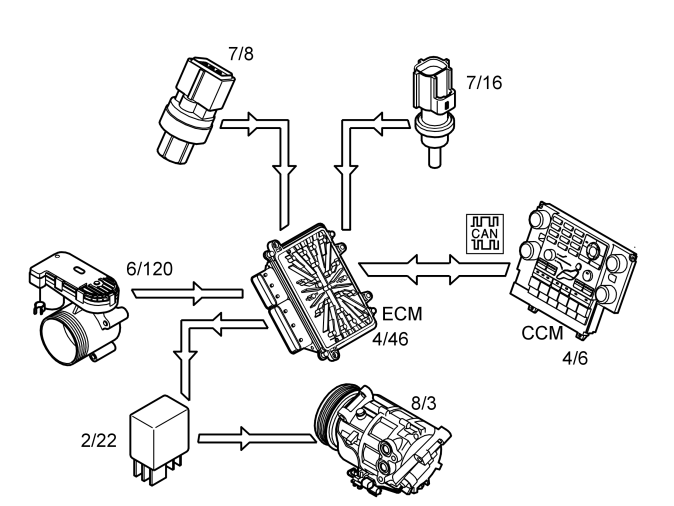 7/8

7/16

CAN

6/120

ECM

4/46

CCM

4/6

8/3

2/22