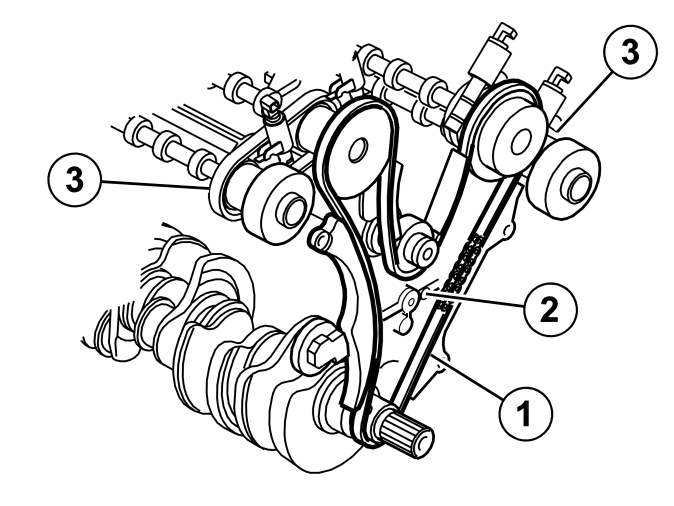 3
3
2
1