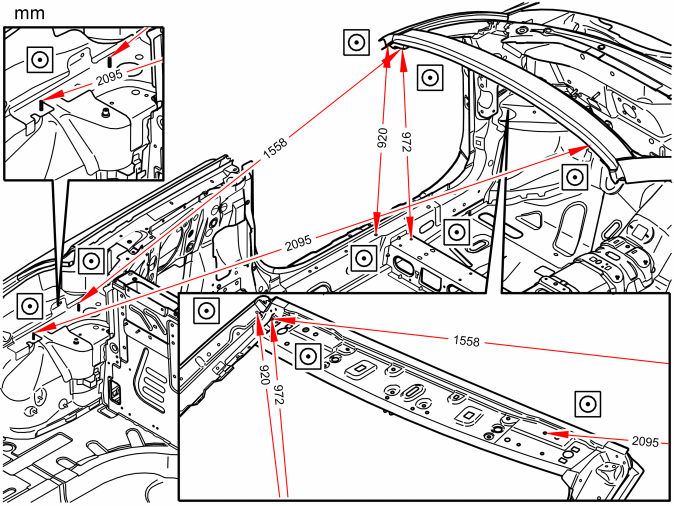 mm

2095

1558

920

972

2095

1558

920

972

2095