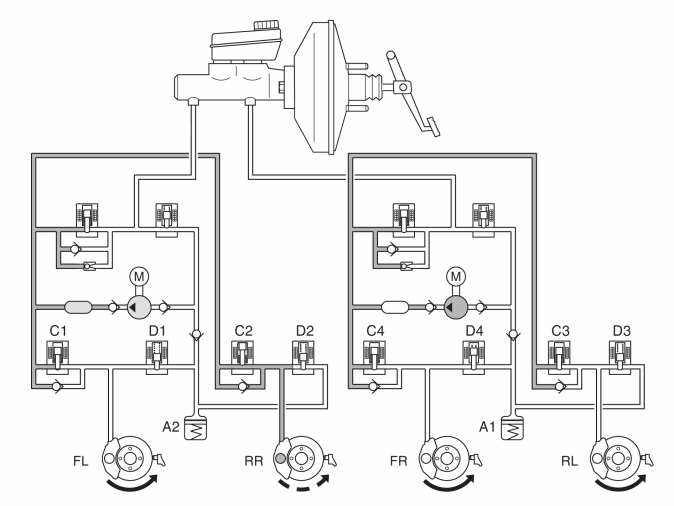 M
M
C1
D1
C2
D2
C4
D4
C3
D3
A2
A1
FL
RR
FR
RL