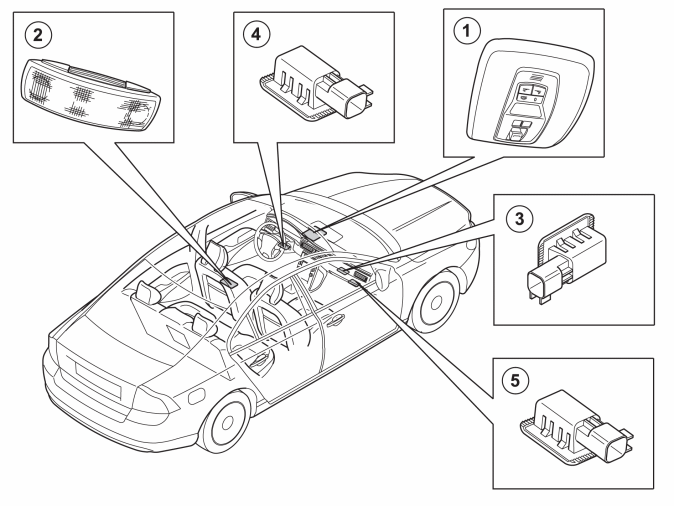 2

4

1

3

5