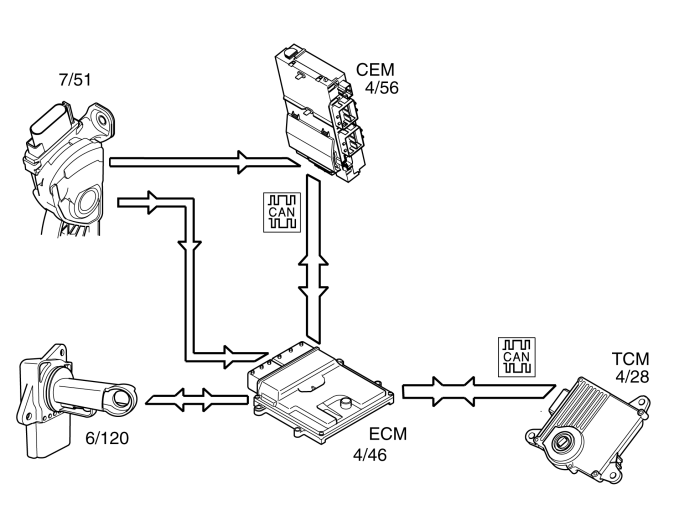 7/51

CEM
4/56

CAN

CAN

TCM
4/28

6/120

ECM
4/46