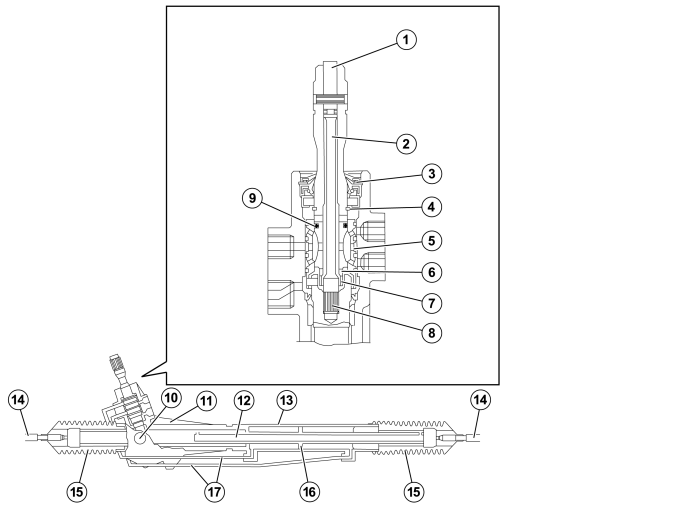 1
2
3
9
4
5
6
7
8
14
10
11
12
13
14
15
17
16
15