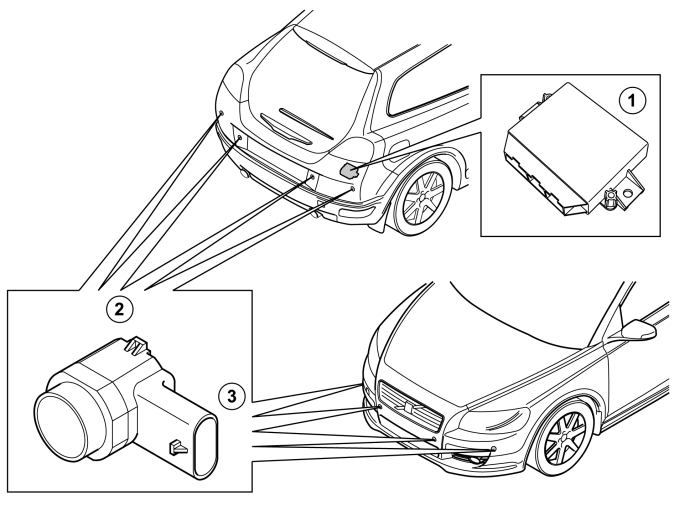 1

2

3