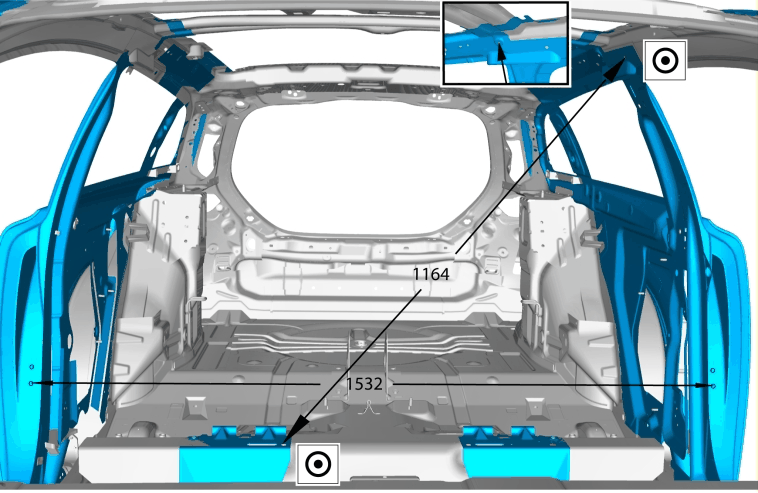 1164

1532