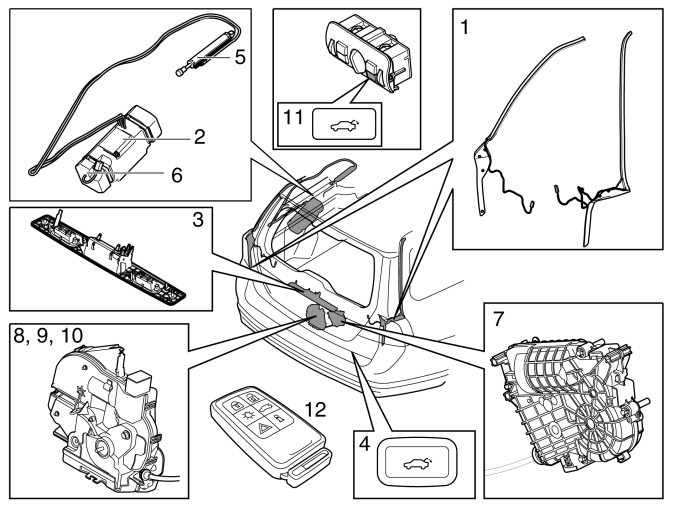 5
2
6
11
1
3
8, 9, 10
12
4
7