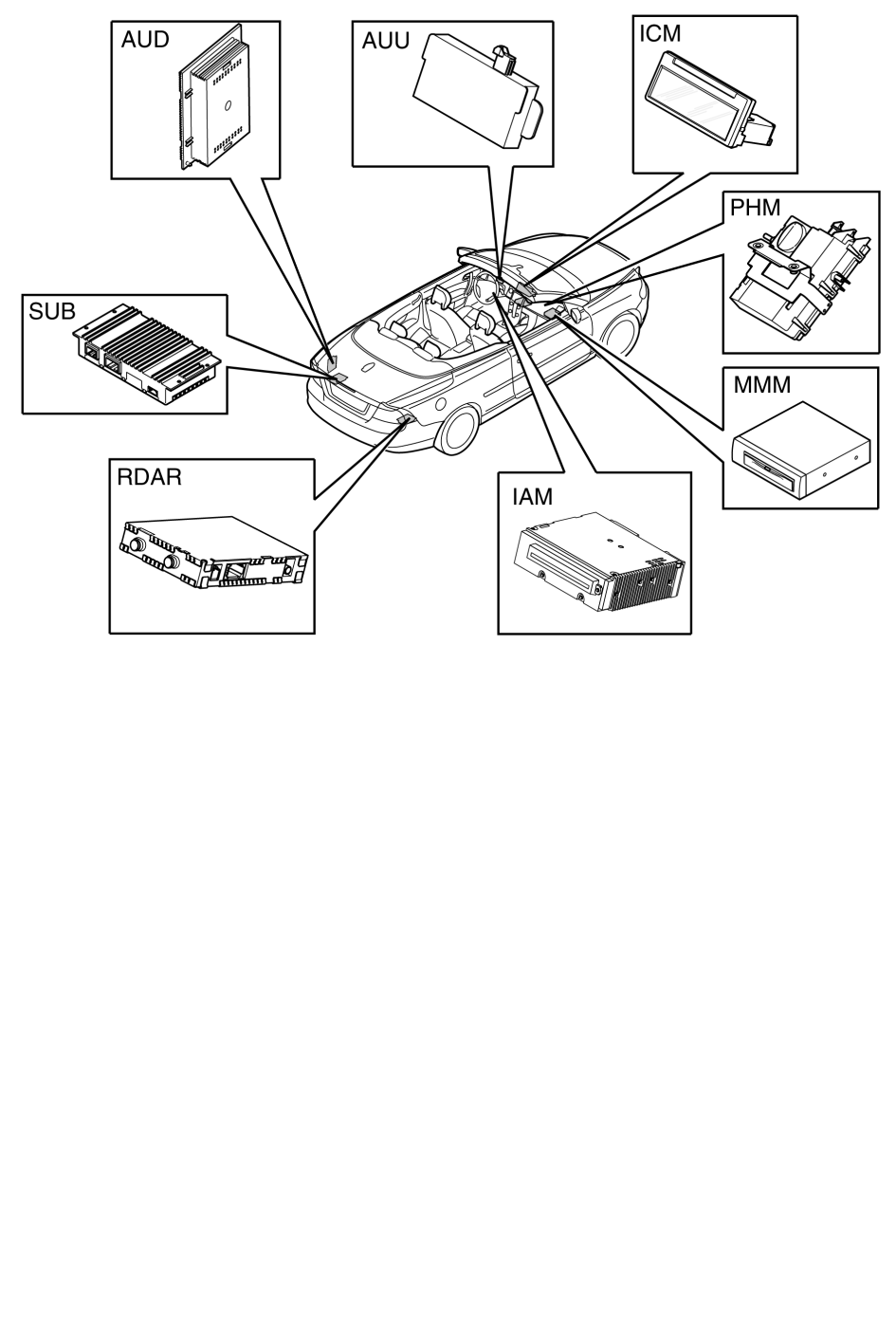 AUD

AUU

ICM

PHM

SUB

MMM

RDAR

IAM