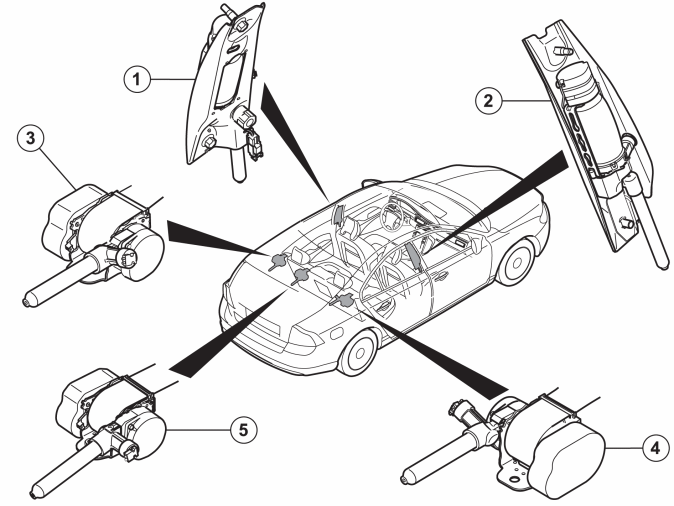 1
2
3
5
4