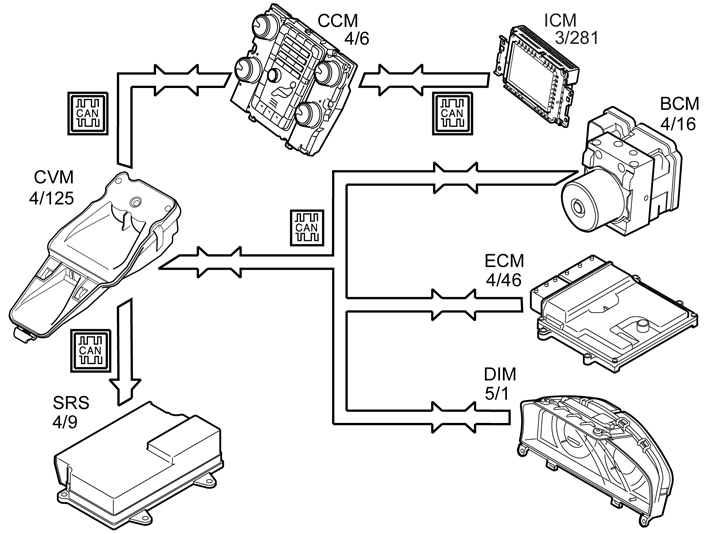 CCM
4/6

ICM
3/281

CAN

CAN

BCM
4/16

CVM
4/125

CAN

ECM
4/46

CAN

DIM
5/1

SRS
4/9