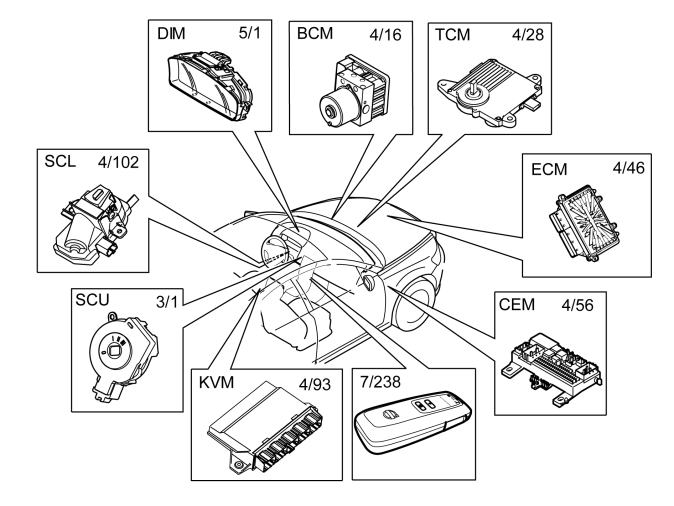 DIM 5/1

BCM 4/16

TCM 4/28

SCL 4/102

ECM 4/46

SCU 3/1

CEM 4/56

KVM 4/93

7/238