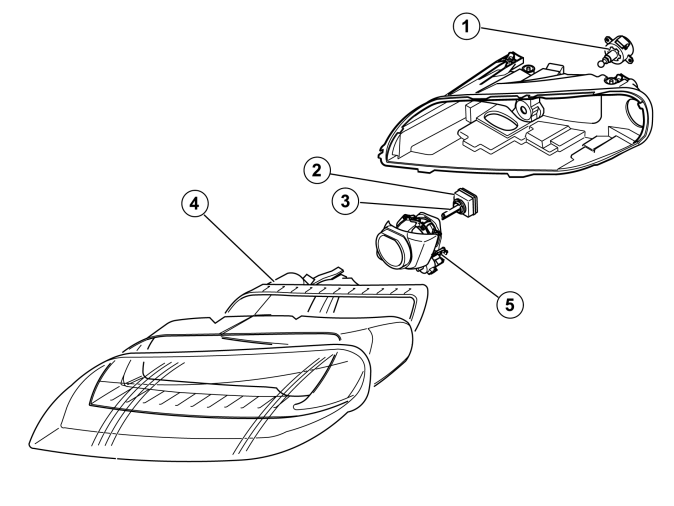 1
2
3
4
5