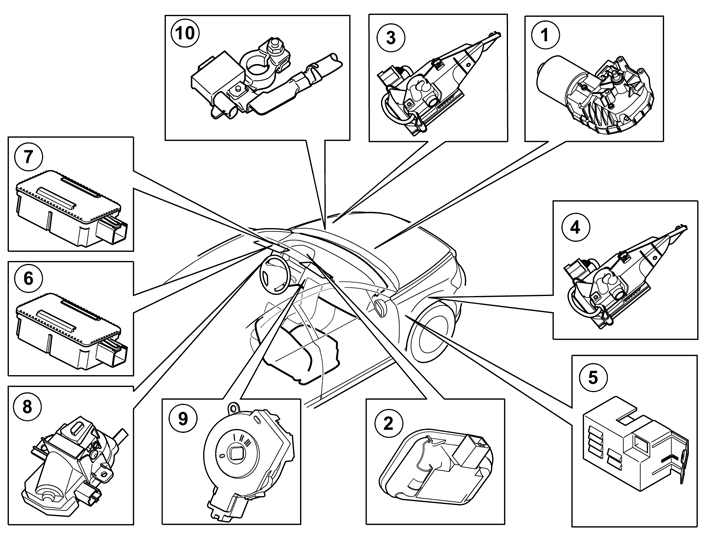 10
3
1
7
4
6
5
8
9
2