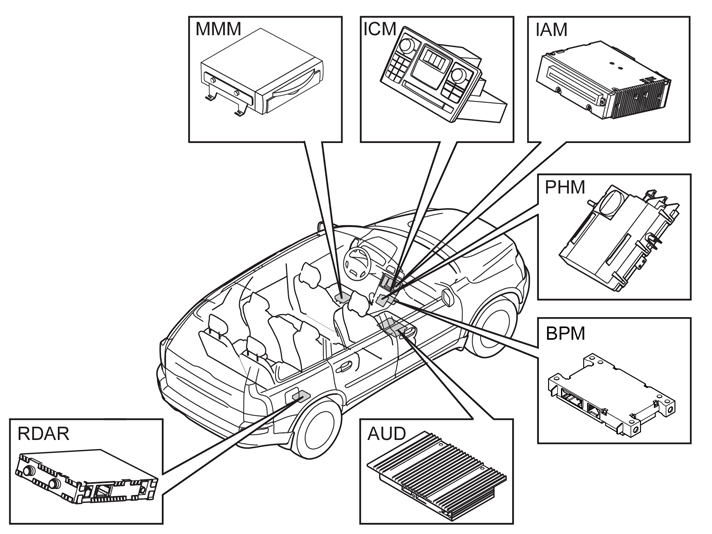 MMM

ICM

IAM

PHM

BPM

RDAR

AUD