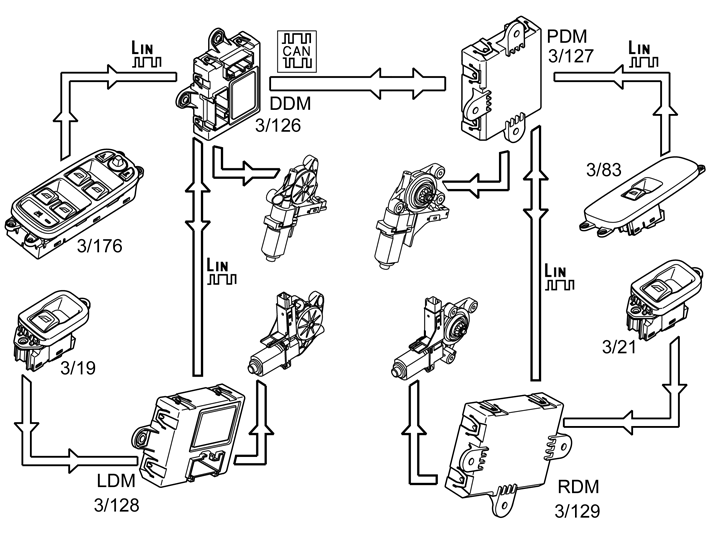 LIN

CAN

PDM
3/127

LIN

DDM
3/126

3/83

3/176

LIN

LIN

3/19

3/21

LDM
3/128

RDM
3/129