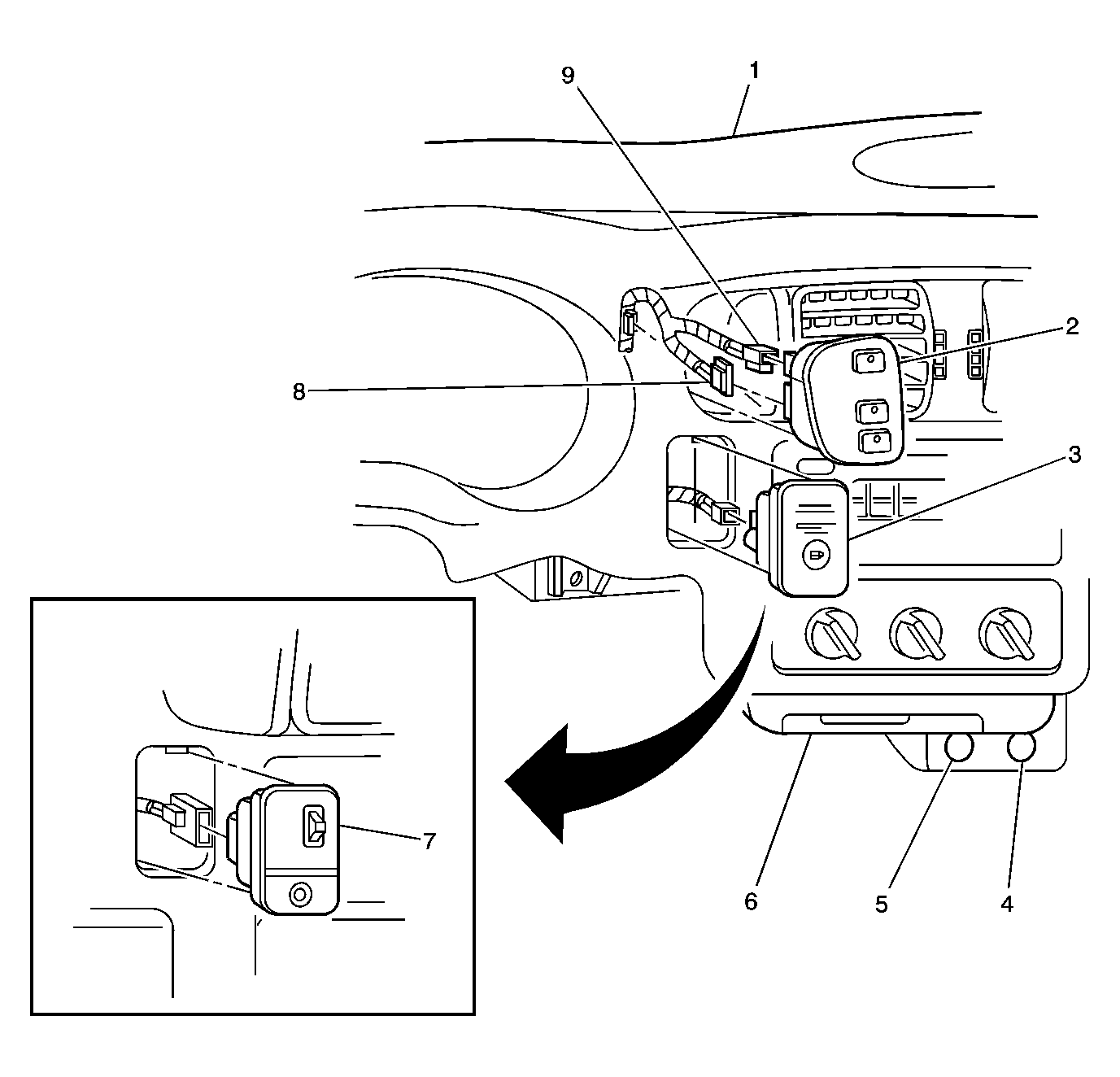 9
1
2
8
3
7
6
5
4