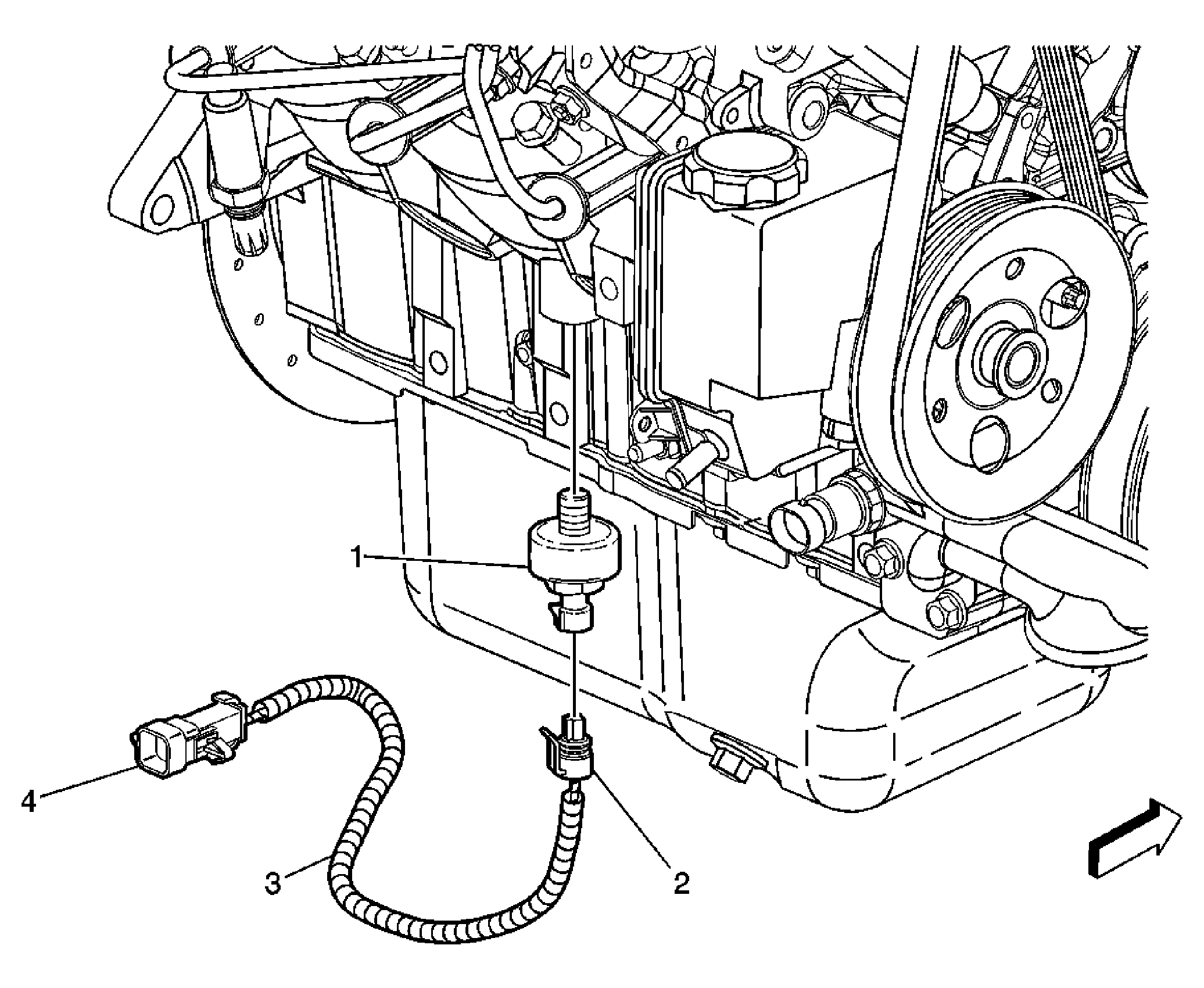 1

4

3

2