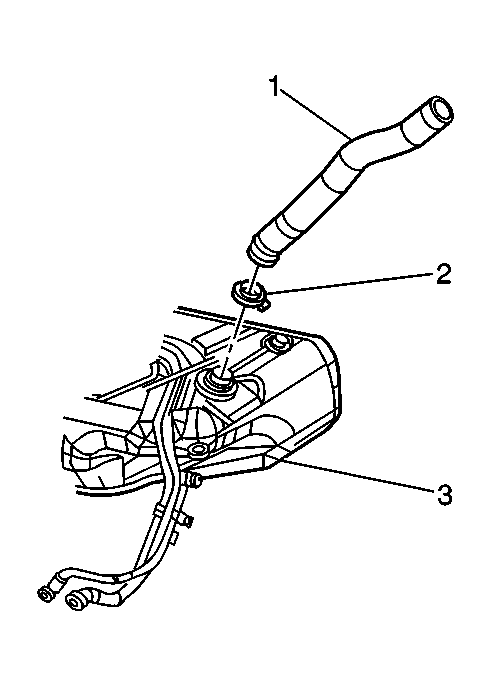 1
2
3