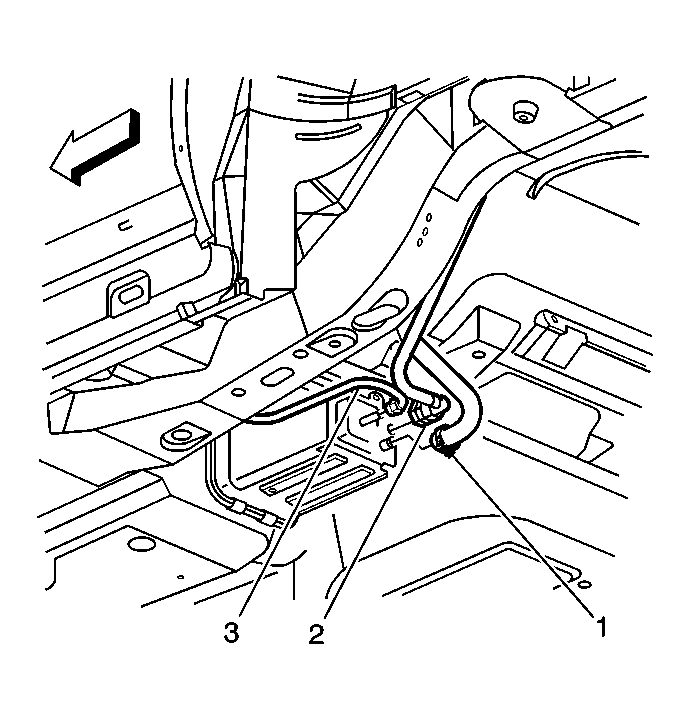 3
2
1