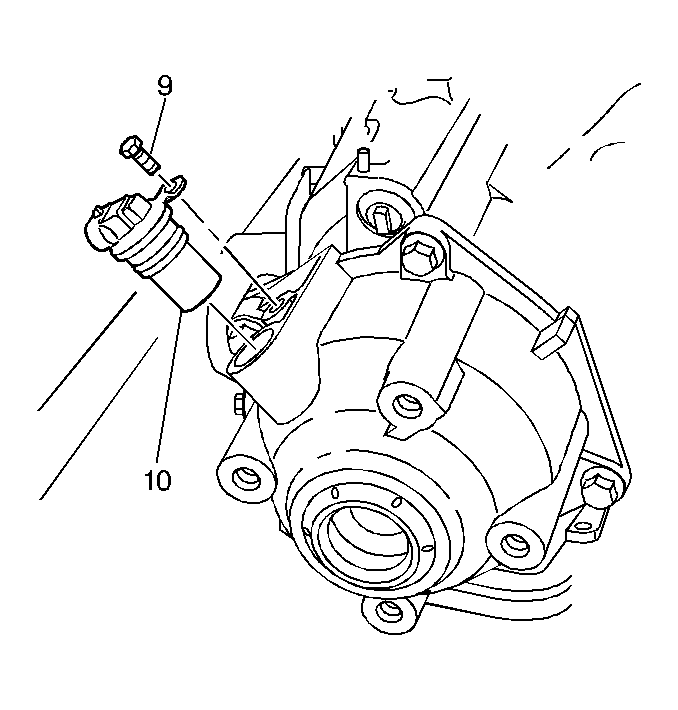 9

10