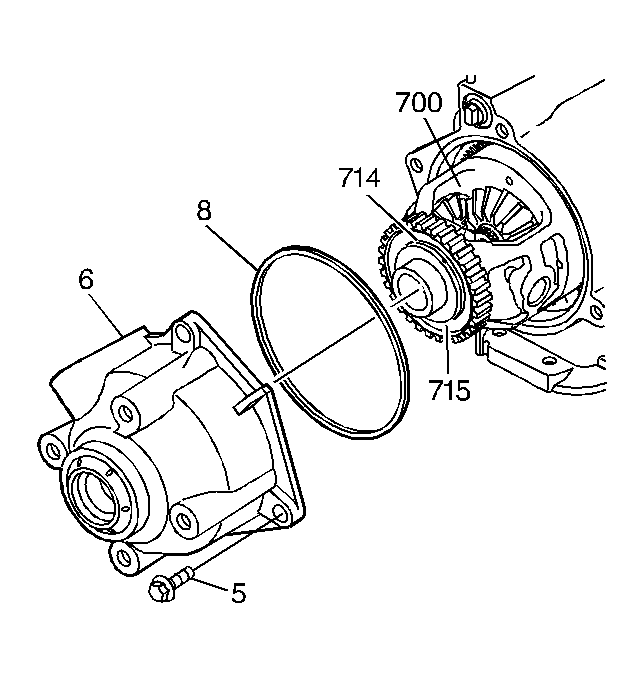 700
714
8
6
715
5