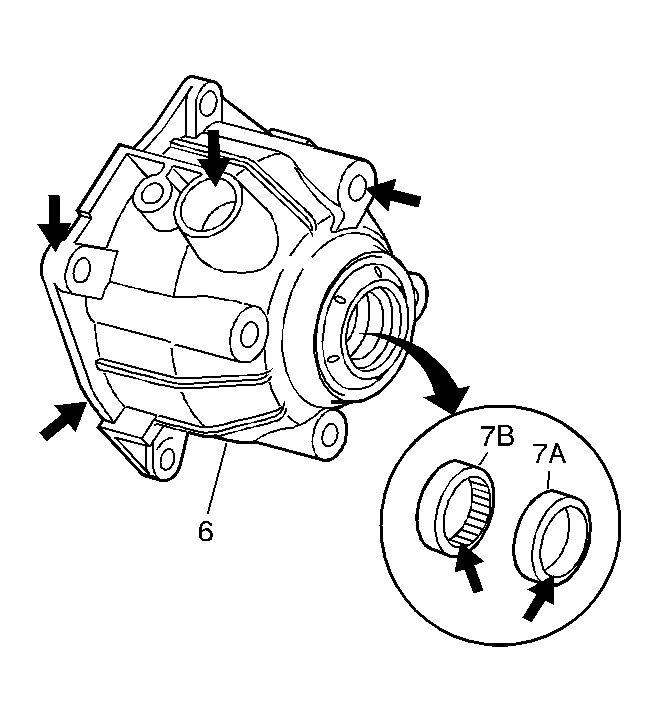 6
7B
7A