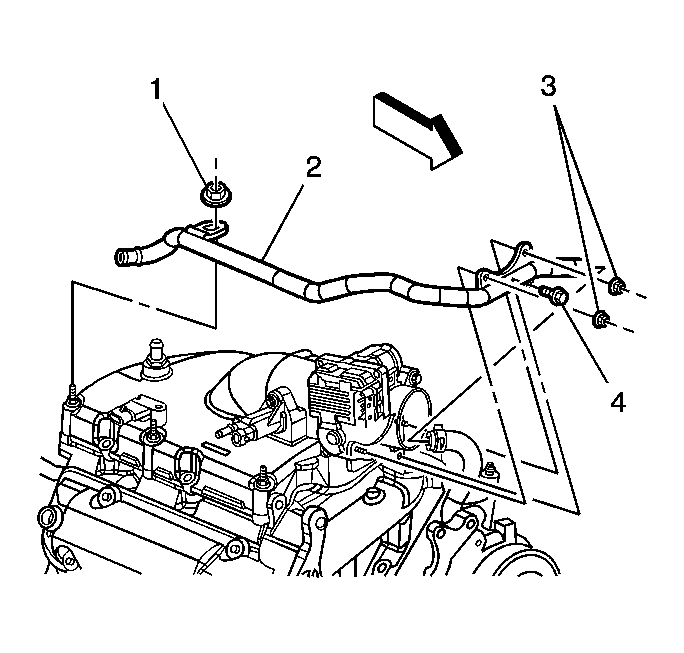 1
2
3
4