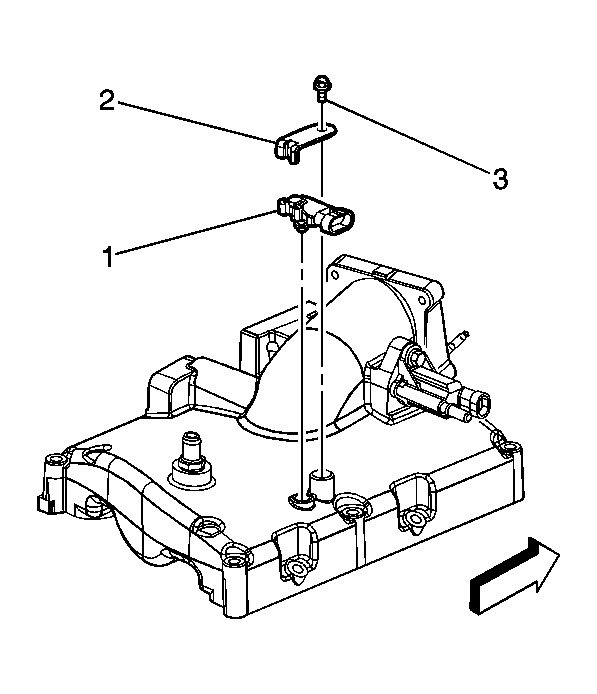 2
3
1