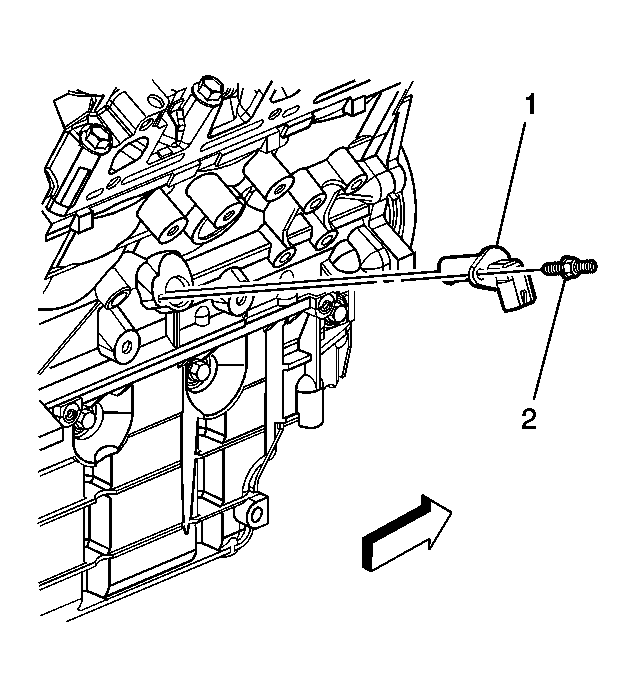 1

2