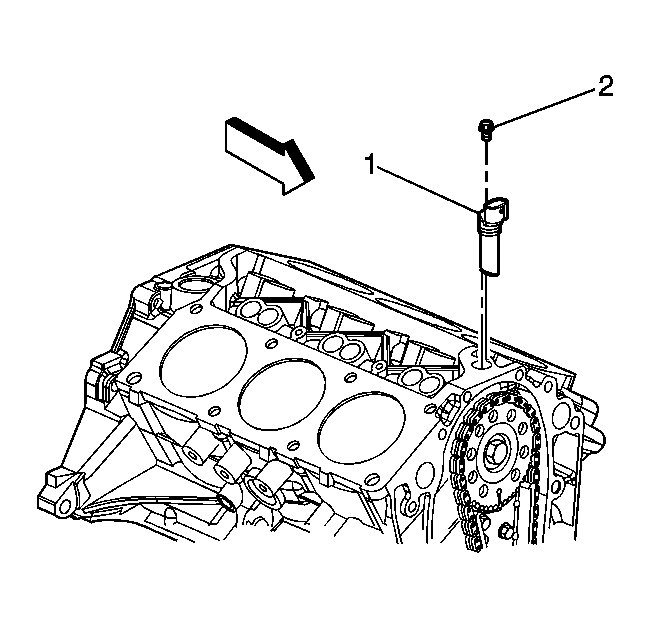 2

1