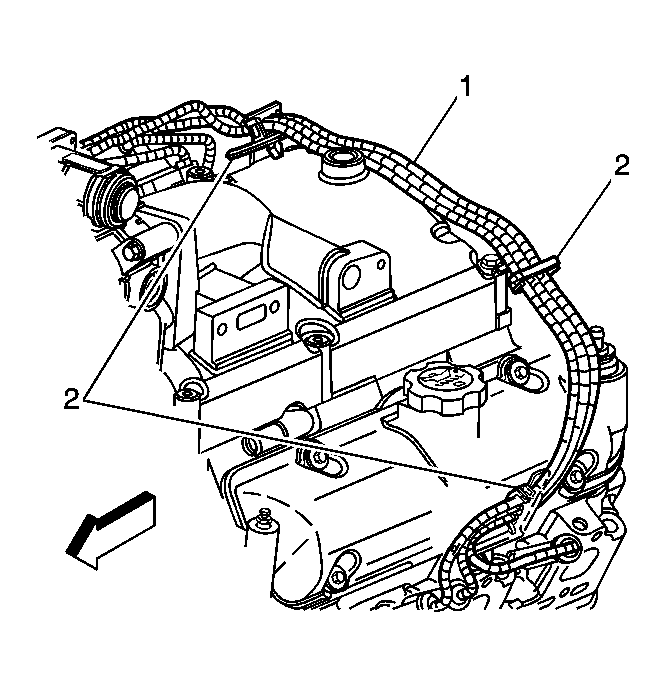 1
2
2