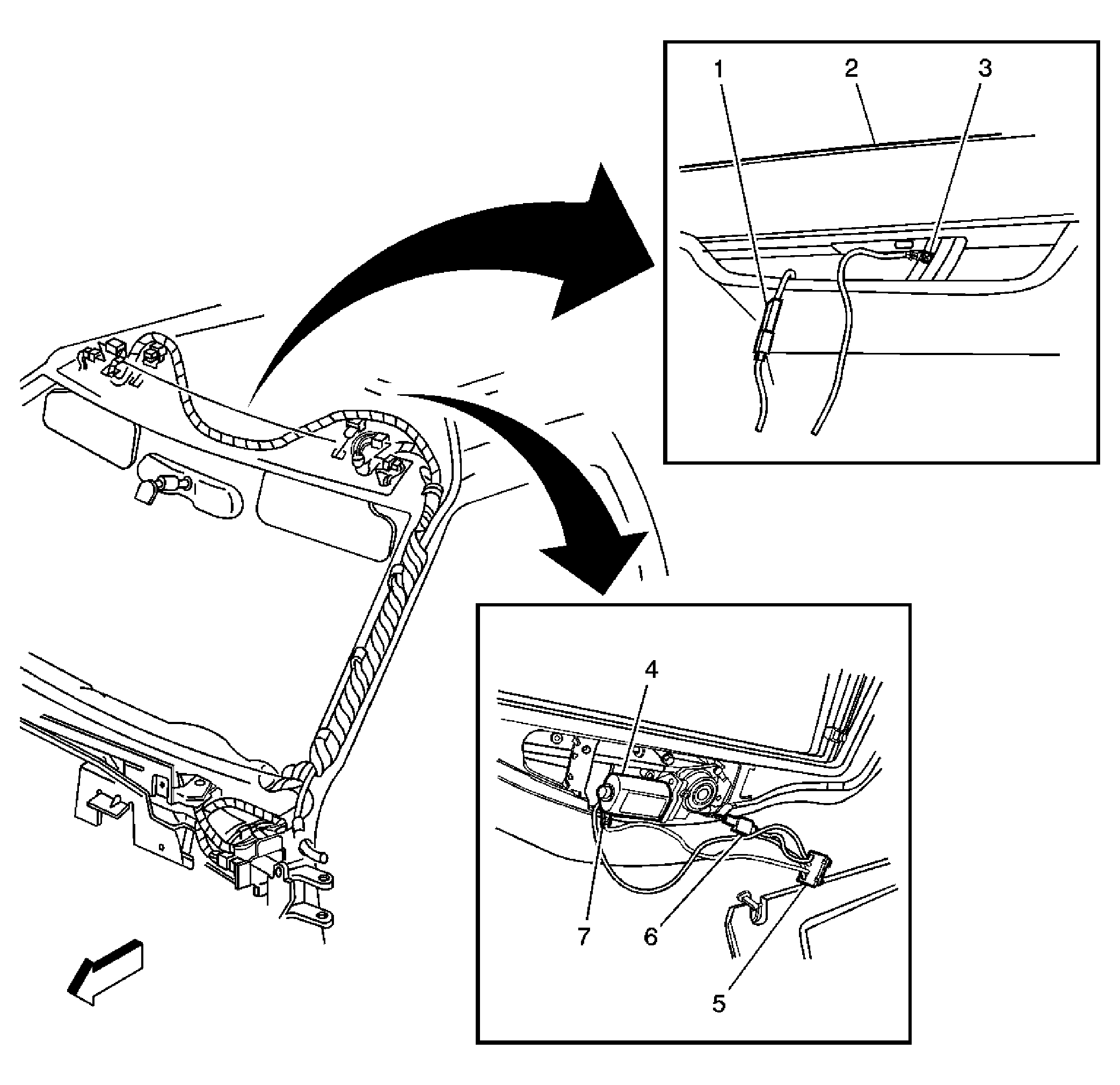 1
2
3
4
7
6
5