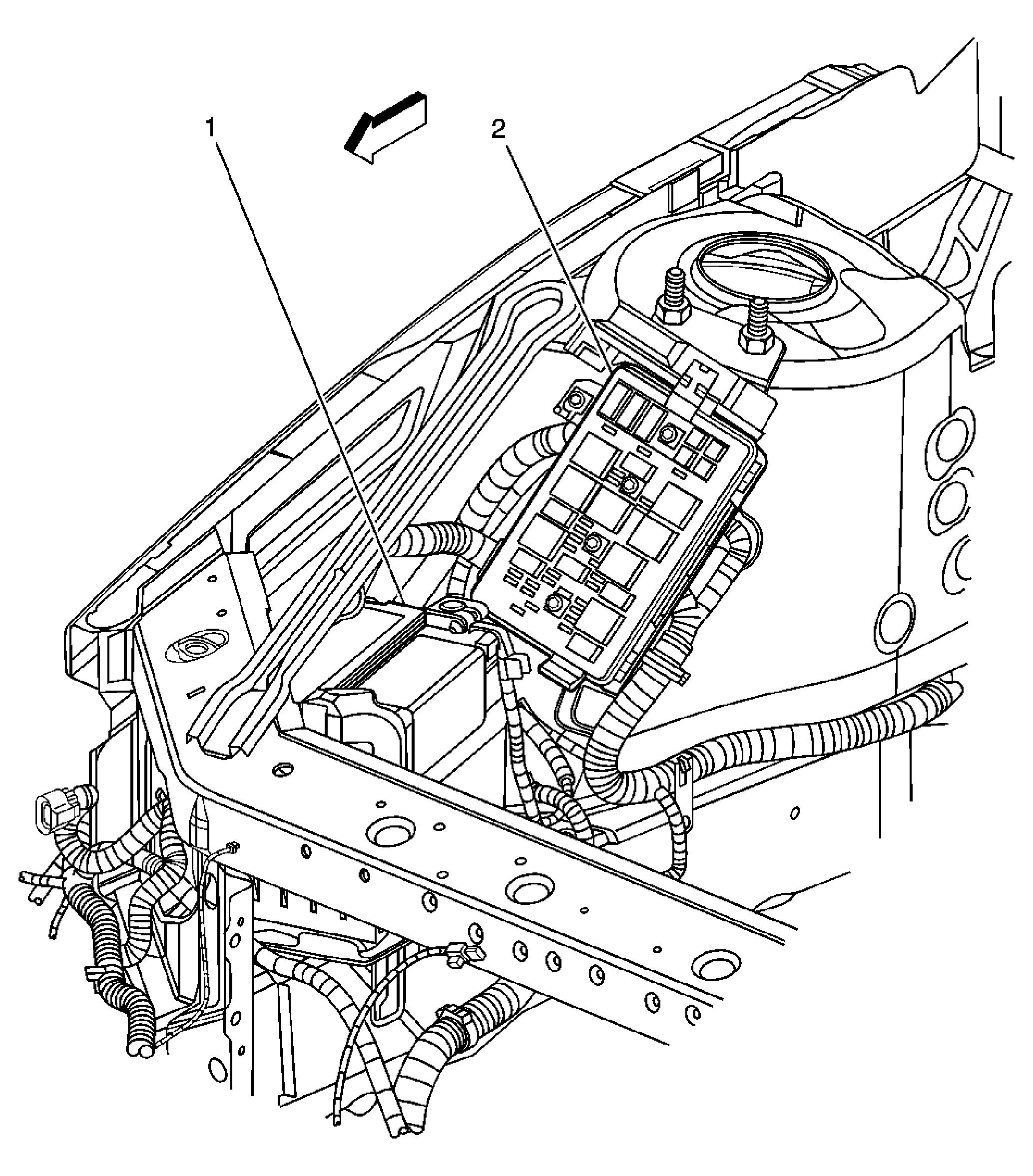 1
2