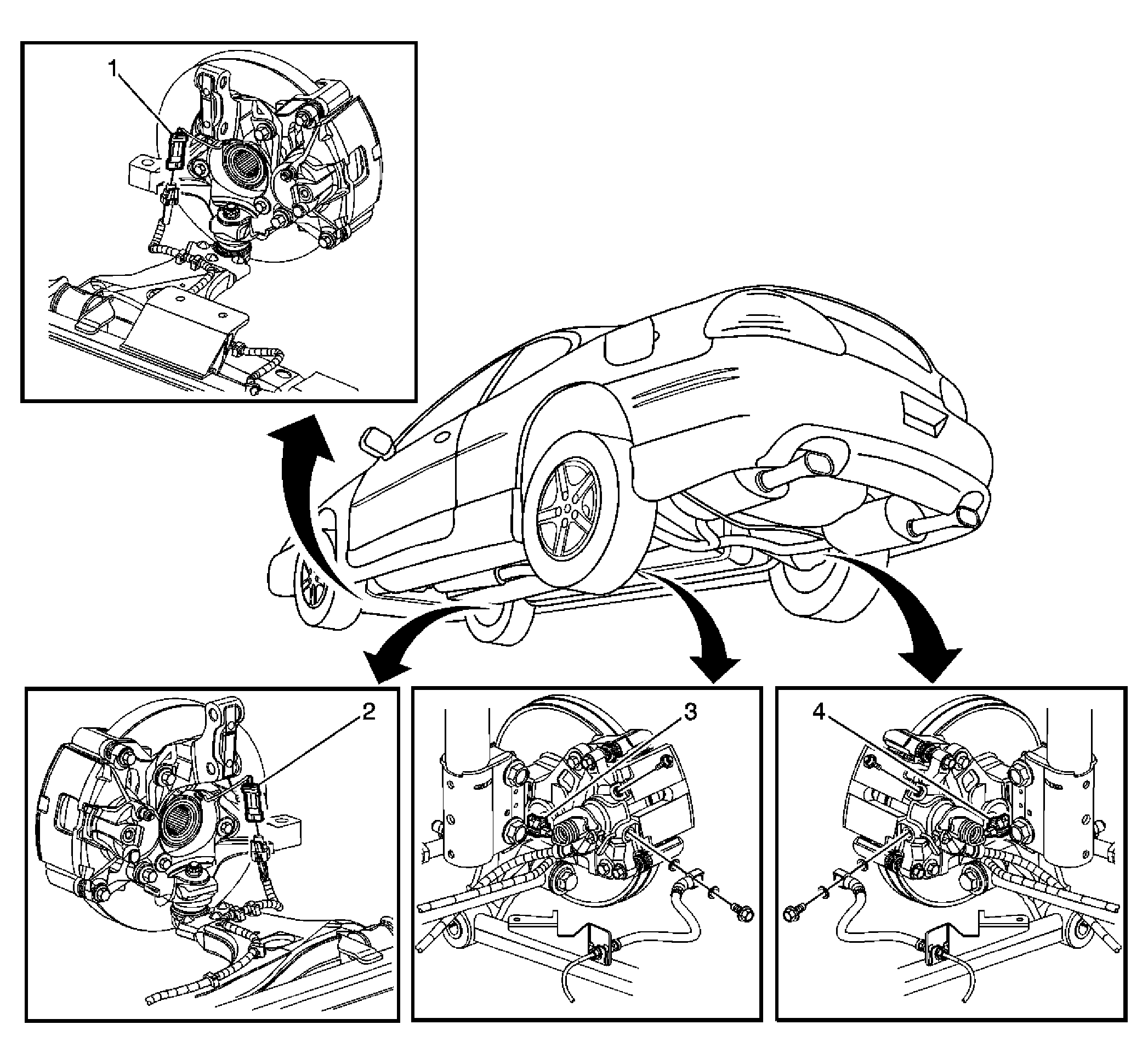 1

2

3

4