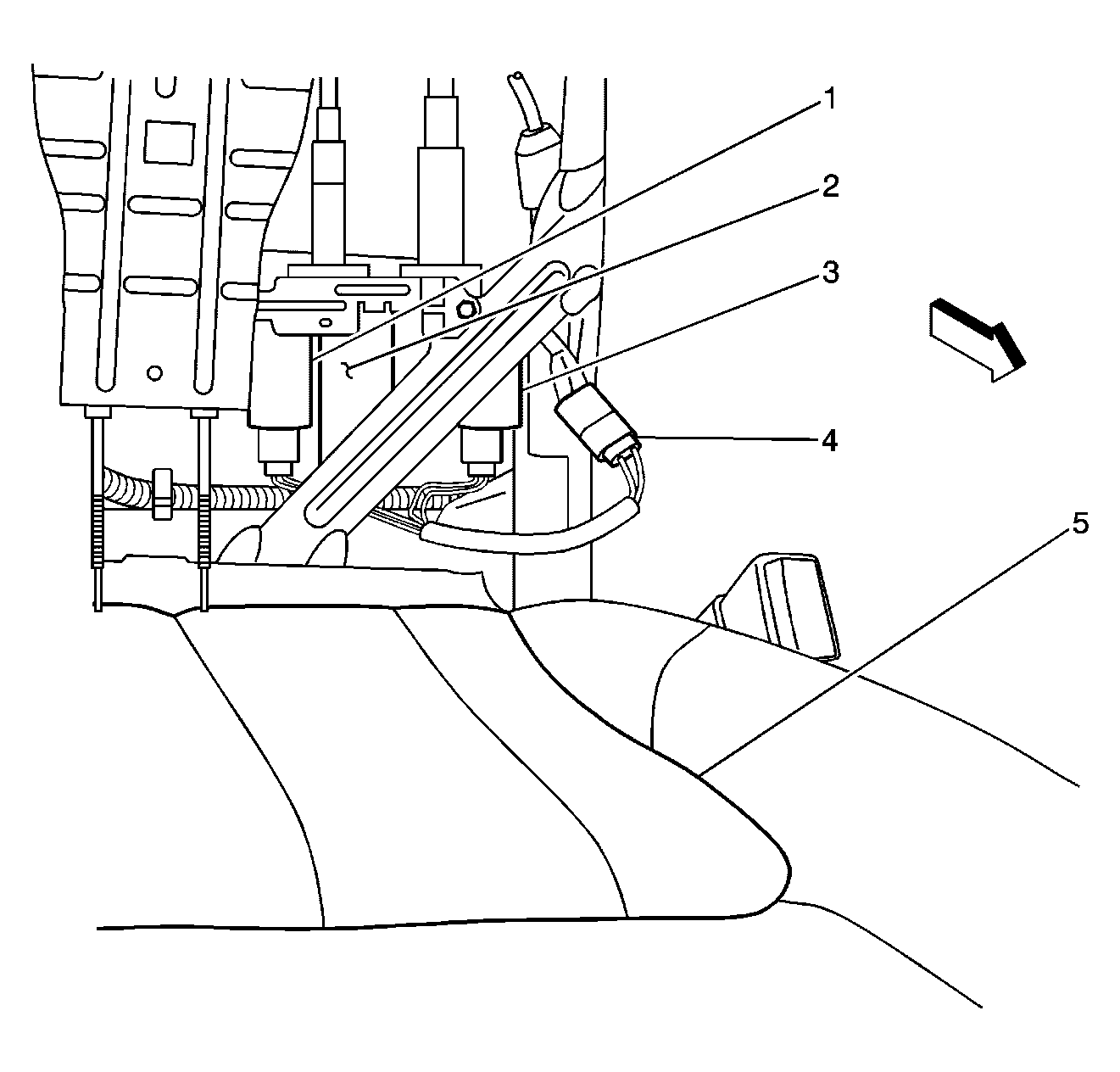 1
2
3
4
5