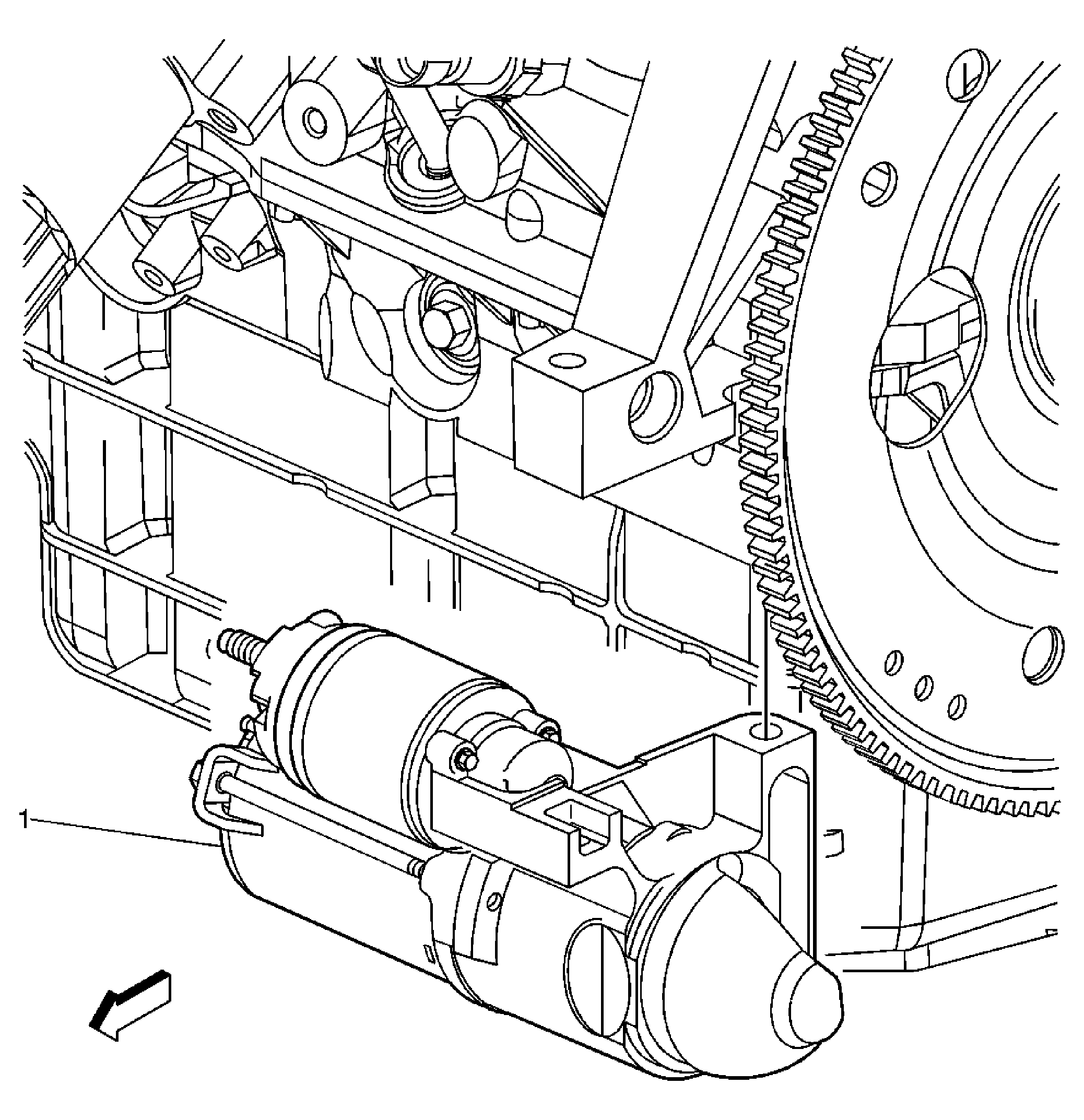 1