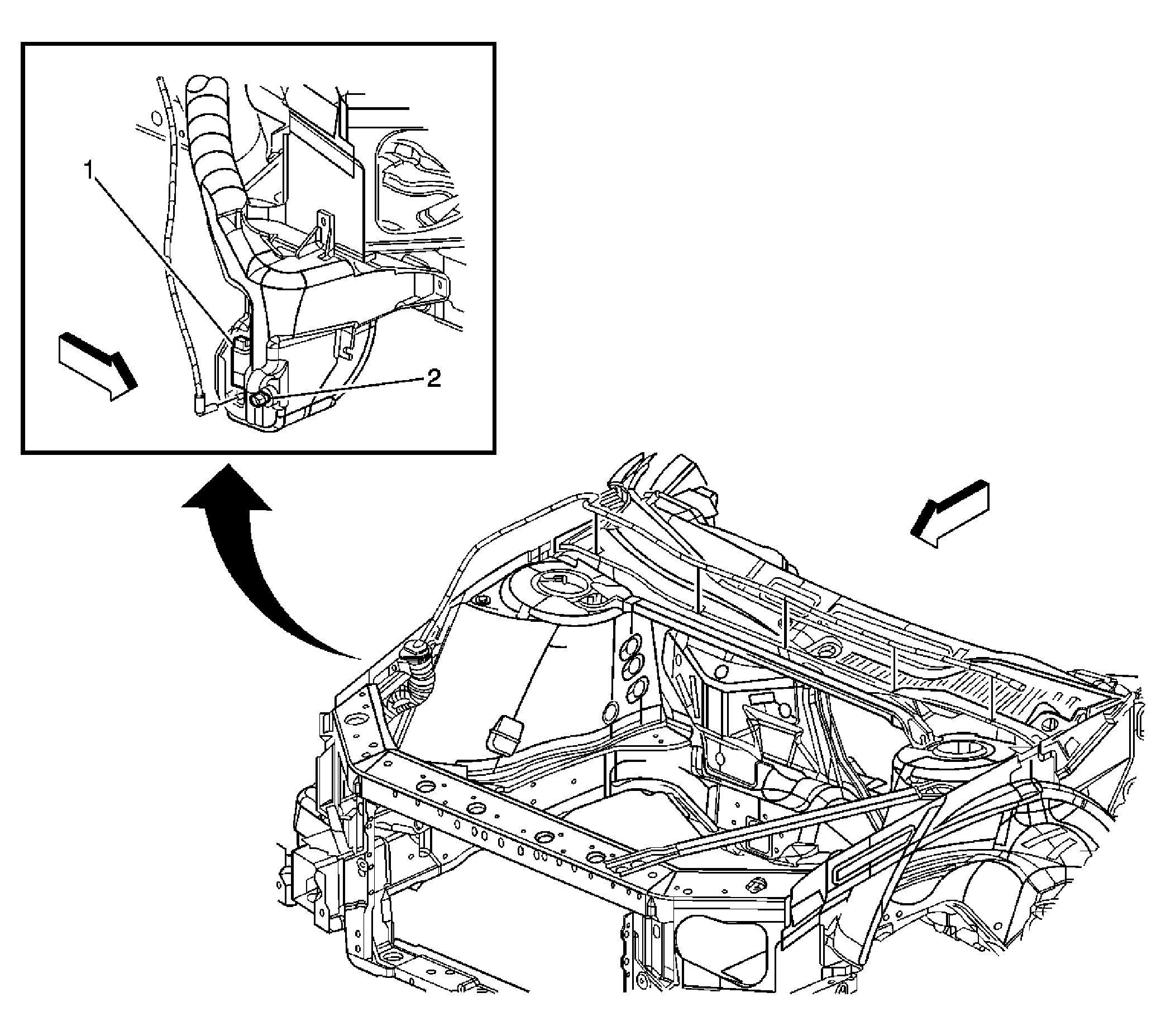 1

2