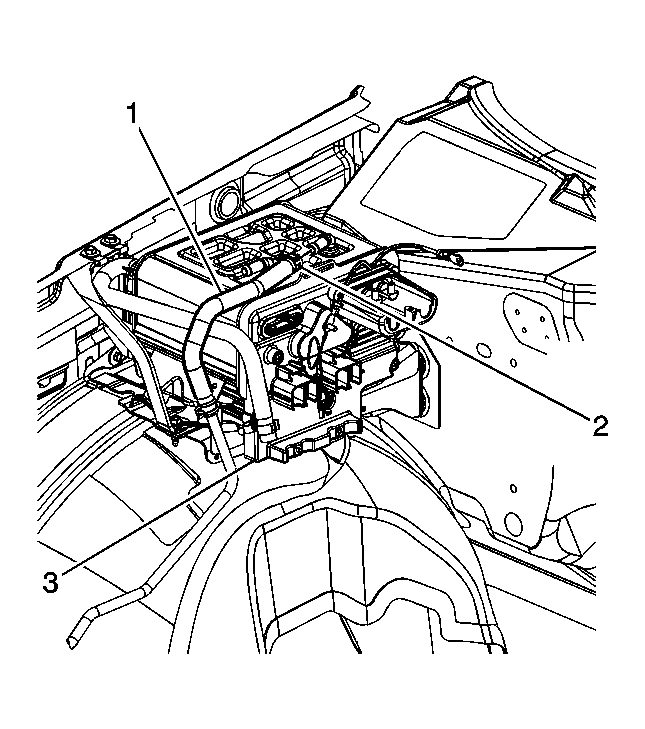 1
2
3