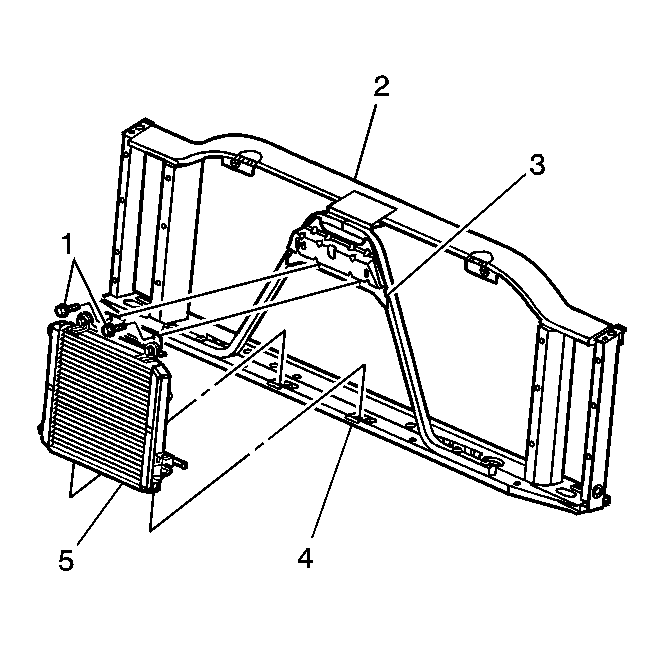 2
3
1
5
4