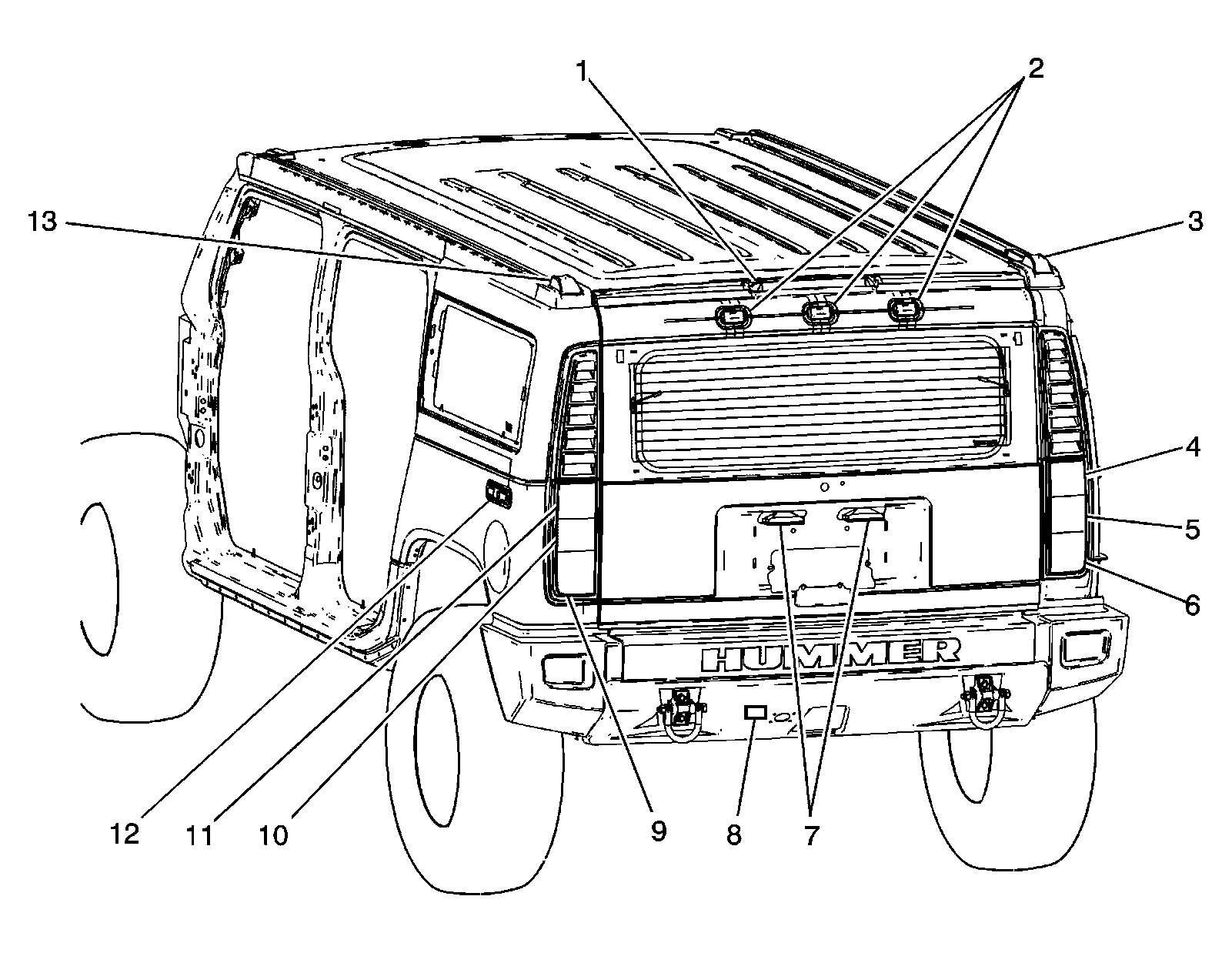 1
2
13
3
4
5
6
HUMMER
12
11
10
9
8
7