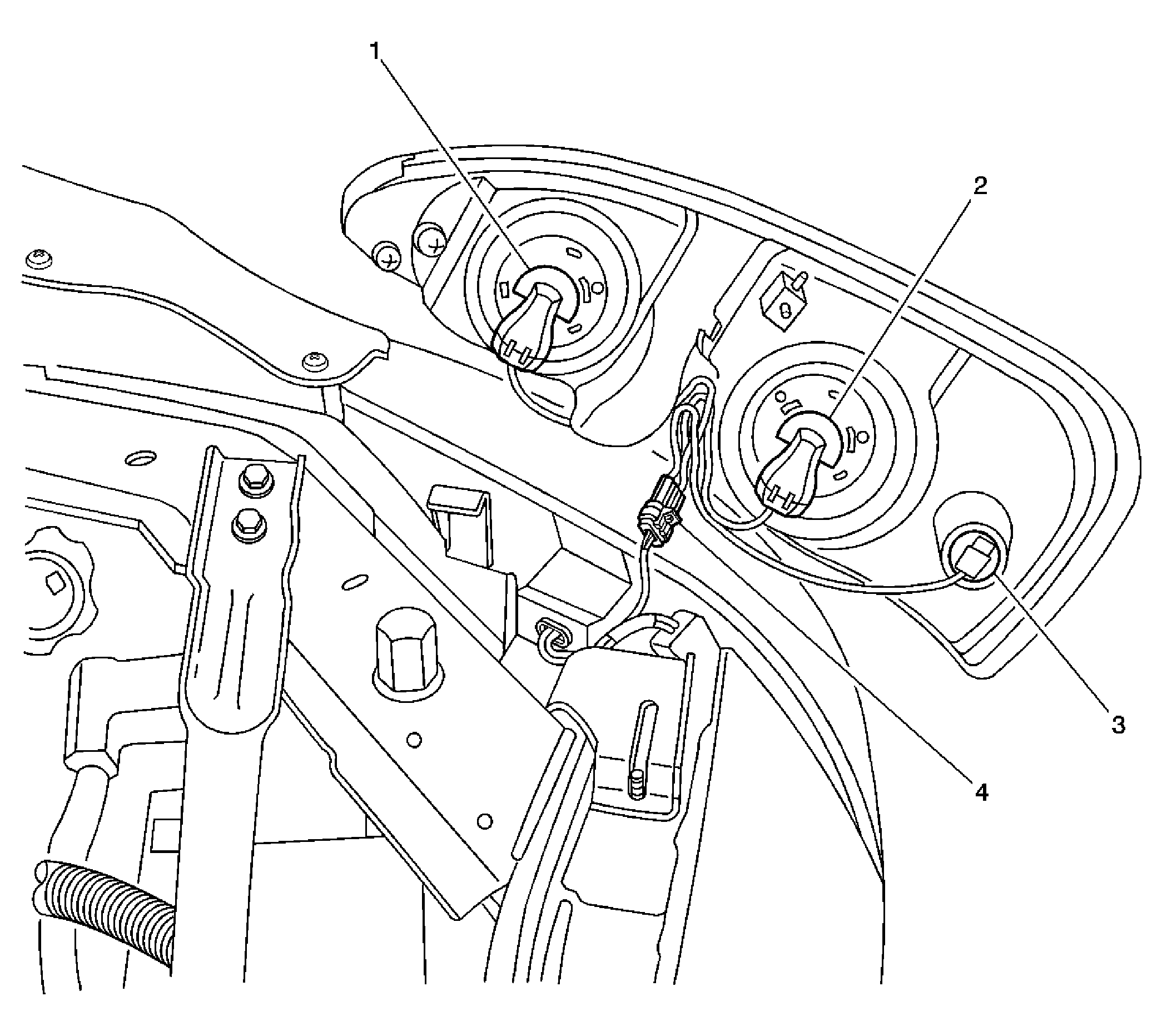 1
2
3
4