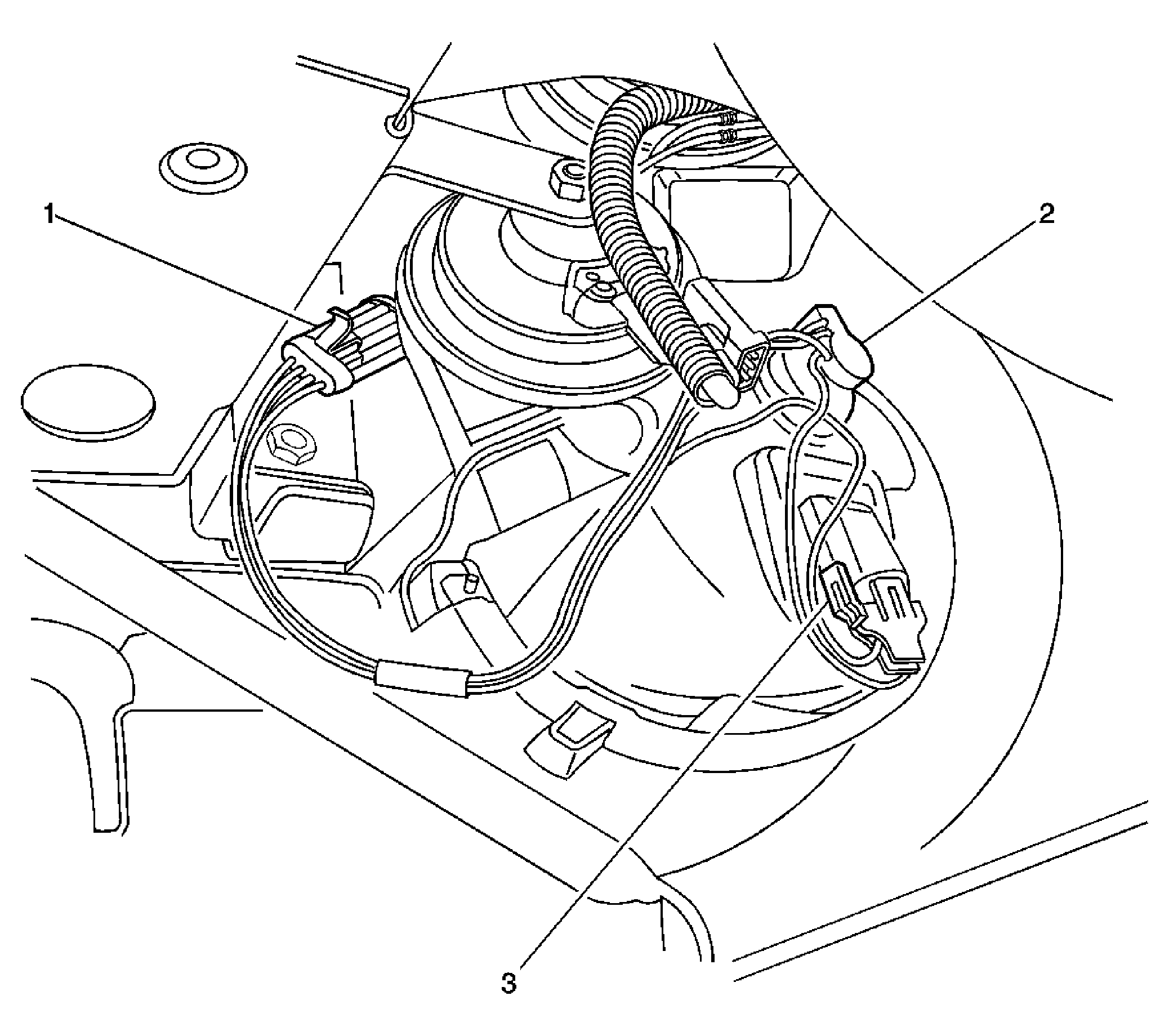 1
2
3