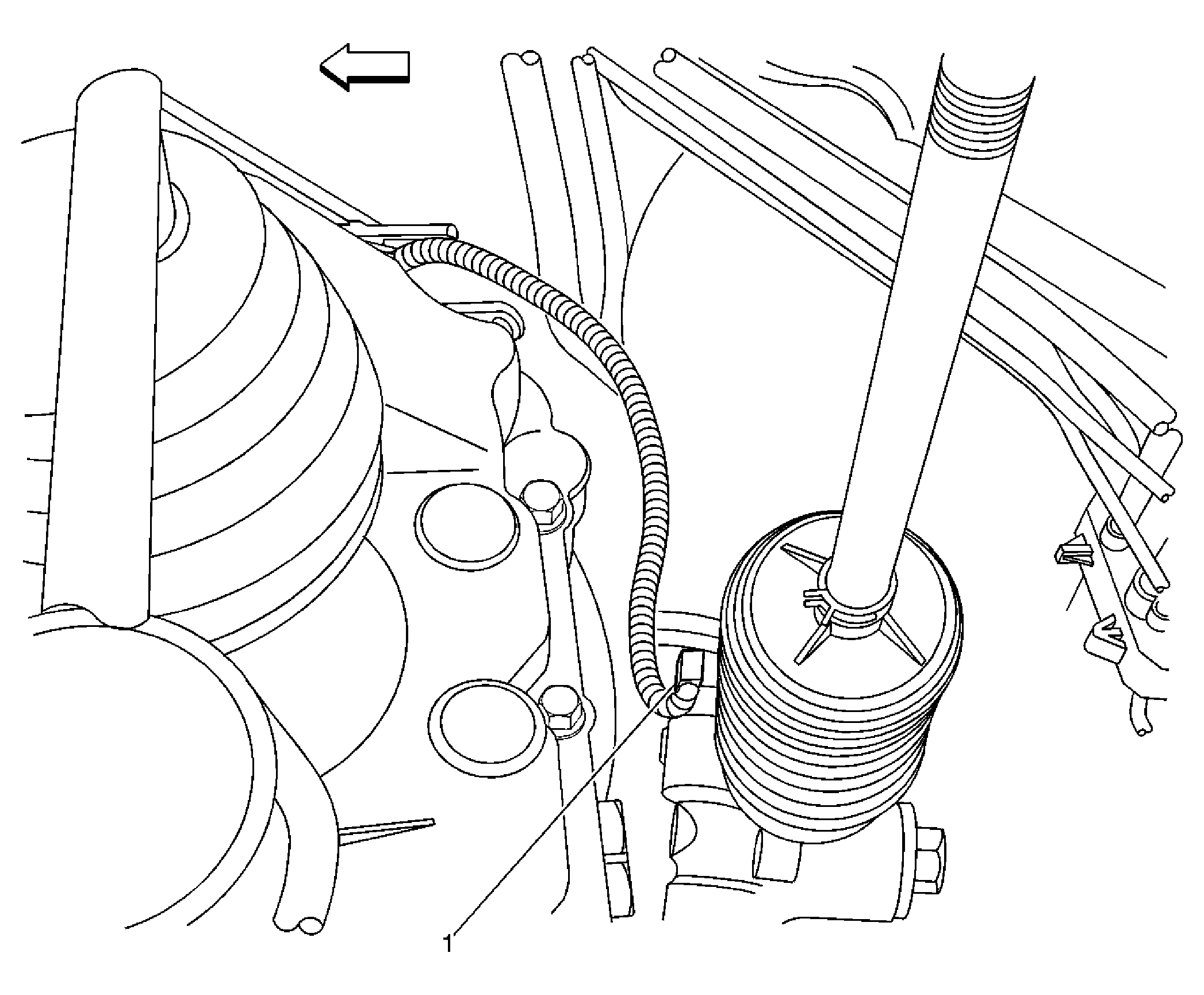 1